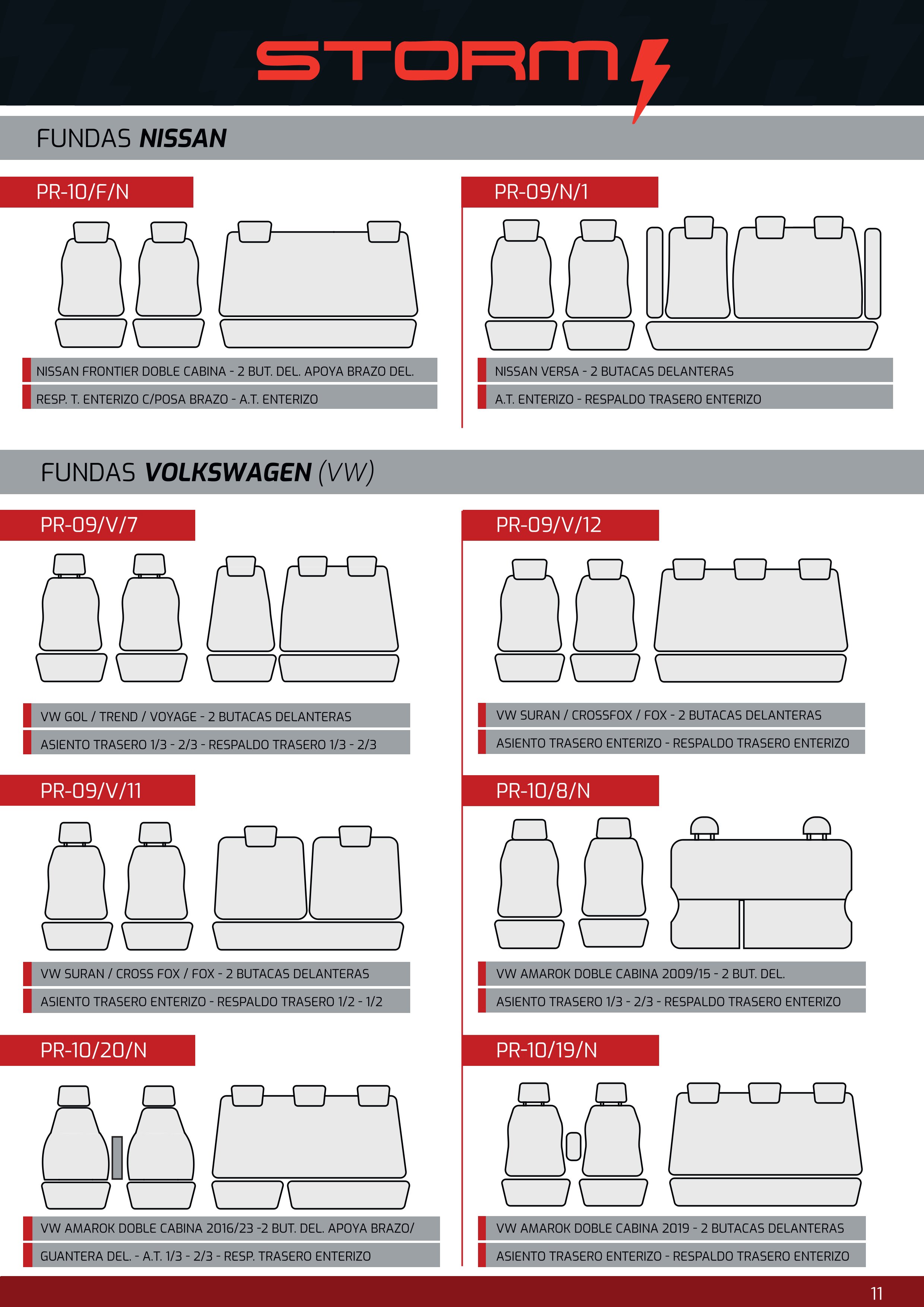 STORM

FUNDAS NISSAN

PR-10/F/N

NISSAN FRONTIER DOBLE CABINA - 2 BUT. DEL. APOYA BRAZO DEL.
RESP. T. ENTERIZO C/POSA BRAZO - A.T. ENTERIZO

PR-09/N/1

NISSAN VERSA - 2 BUTACAS DELANTERAS
A.T. ENTERIZO - RESPALDO TRASERO ENTERIZO

FUNDAS VOLKSWAGEN (VW)

PR-09/V/7

VW GOL / TREND / VOYAGE - 2 BUTACAS DELANTERAS
ASIENTO TRASERO 1/3 - 2/3 - RESPALDO TRASERO 1/3 - 2/3

PR-09/V/12

VW SURAN / CROSSFOX / FOX - 2 BUTACAS DELANTERAS
ASIENTO TRASERO ENTERIZO - RESPALDO TRASERO ENTERIZO

PR-09/V/11

VW SURAN / CROSS FOX / FOX - 2 BUTACAS DELANTERAS
ASIENTO TRASERO ENTERIZO - RESPALDO TRASERO 1/2 - 1/2

PR-10/8/N

VW AMAROK DOBLE CABINA 2009/15 - 2 BUT. DEL.
ASIENTO TRASERO 1/3 - 2/3 - RESPALDO TRASERO ENTERIZO

PR-10/20/N

VW AMAROK DOBLE CABINA 2016/23 -2 BUT. DEL. APOYA BRAZO/
GUANTERA DEL. - A.T. 1/3 - 2/3 - RESP. TRASERO ENTERIZO

PR-10/19/N

VW AMAROK DOBLE CABINA 2019 - 2 BUTACAS DELANTERAS
ASIENTO TRASERO ENTERIZO - RESPALDO TRASERO ENTERIZO

11